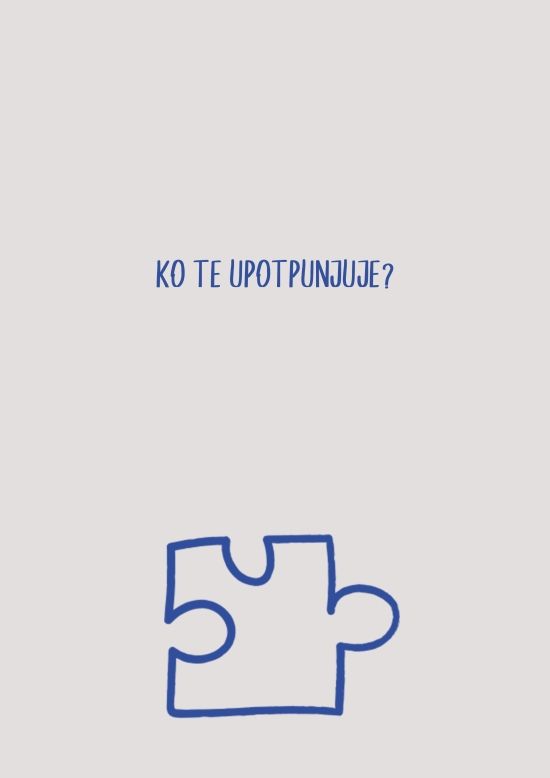 KO TE UPOTPUNJUJE?