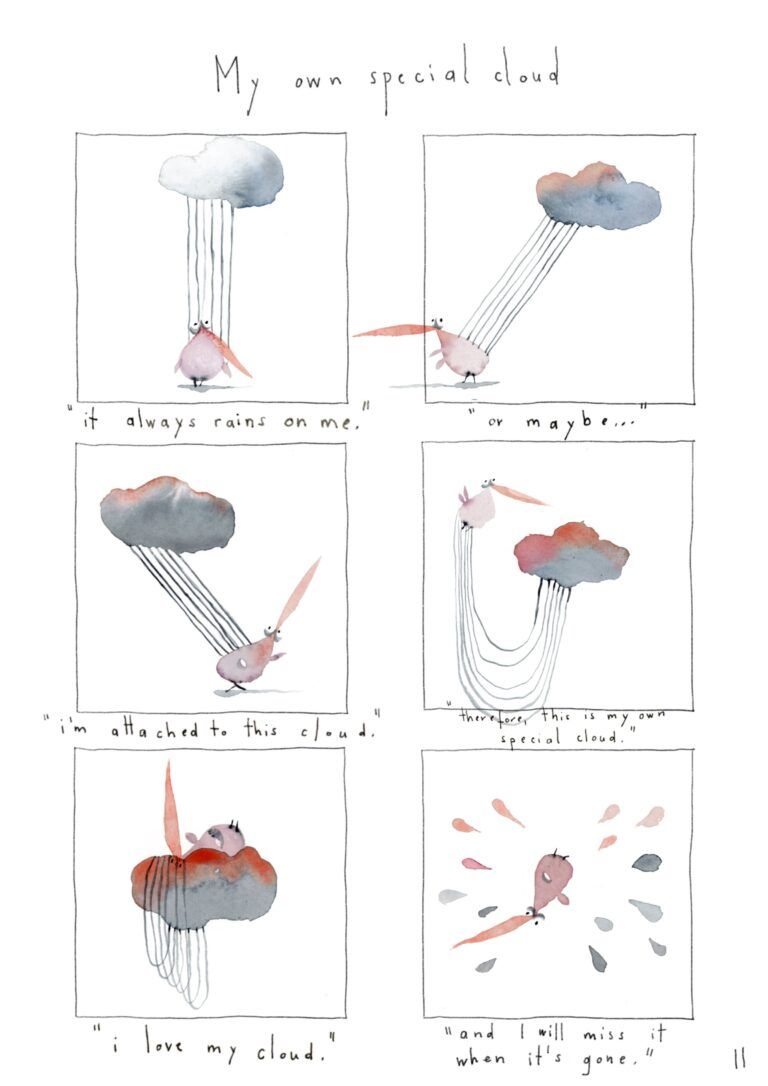 My own special cloud

"it always rains on me."

"or maybe..."

"i'm attached to this cloud."

"therefore, this is my own special cloud."

"i love my cloud."

"and I will miss it when it's gone."

11